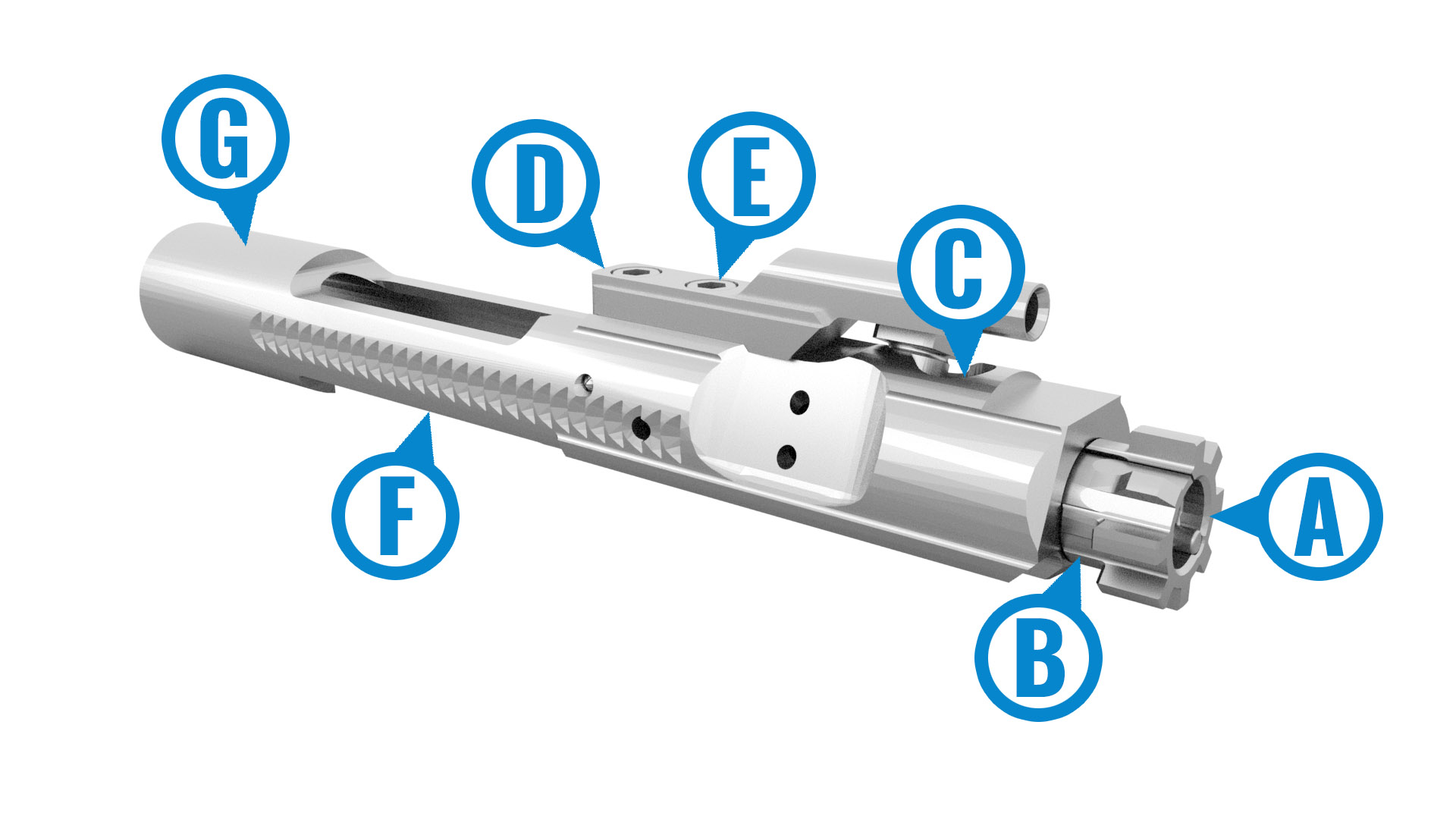 G
D
E
C
F
A
B